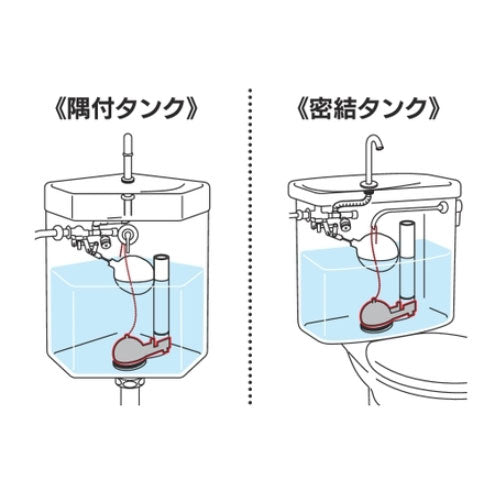 《隅付タンク》

《密結タンク》