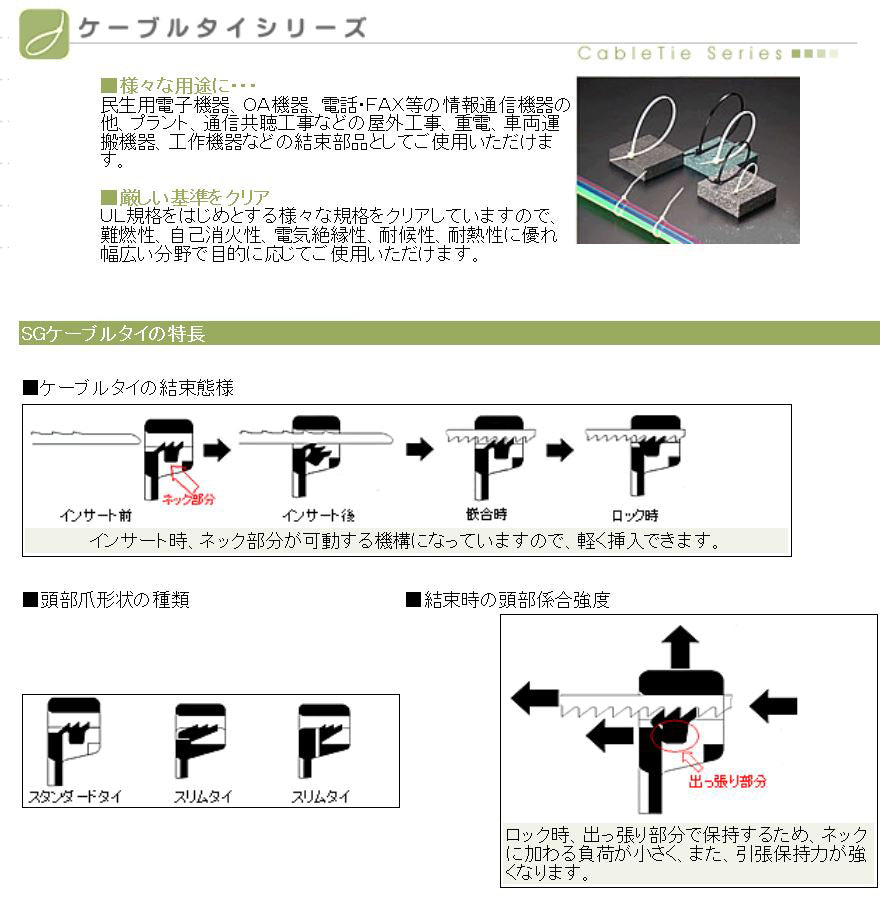 ケーブルタイシリーズ

CableTie Series

■様々な用途に・・・
民生用電子機器、OA機器、電話・FAX等の情報通信機器の他、プラント、通信共聴工事などの屋外工事、重電、車両運搬機器、工作機器などの結束部品としてご使用いただけます。

■厳しい基準をクリア
UL規格をはじめとする様々な規格をクリアしていますので、難燃性、自己消火性、電気絶縁性、耐候性、耐熱性に優れ幅広い分野で目的に応じてご使用いただけます。

SGケーブルタイの特長

■ケーブルタイの結束態様

ネック部分

インサート前

インサート後

嵌合時

ロック時

インサート時、ネック部分が可動する機構になっていますので、軽く挿入できます。

■頭部爪形状の種類

スタンダードタイ

スリムタイ

スリムタイ

■結束時の頭部係合強度

出っ張り部分

ロック時、出っ張り部分で保持するため、ネックに加わる負荷が小さく、また、引張保持力が強くなります。