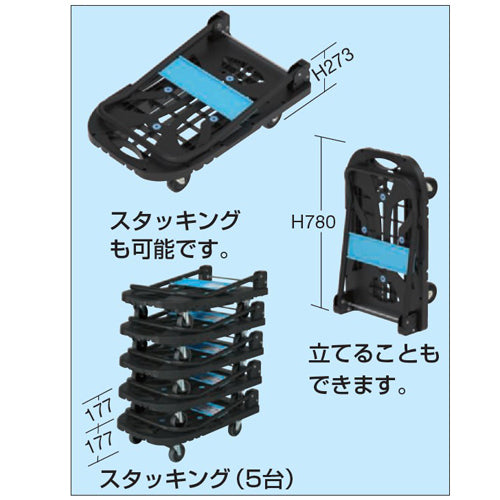 H273

スタッキングも可能です。

H780

立てることもできます。

177
177

スタッキング（5台）