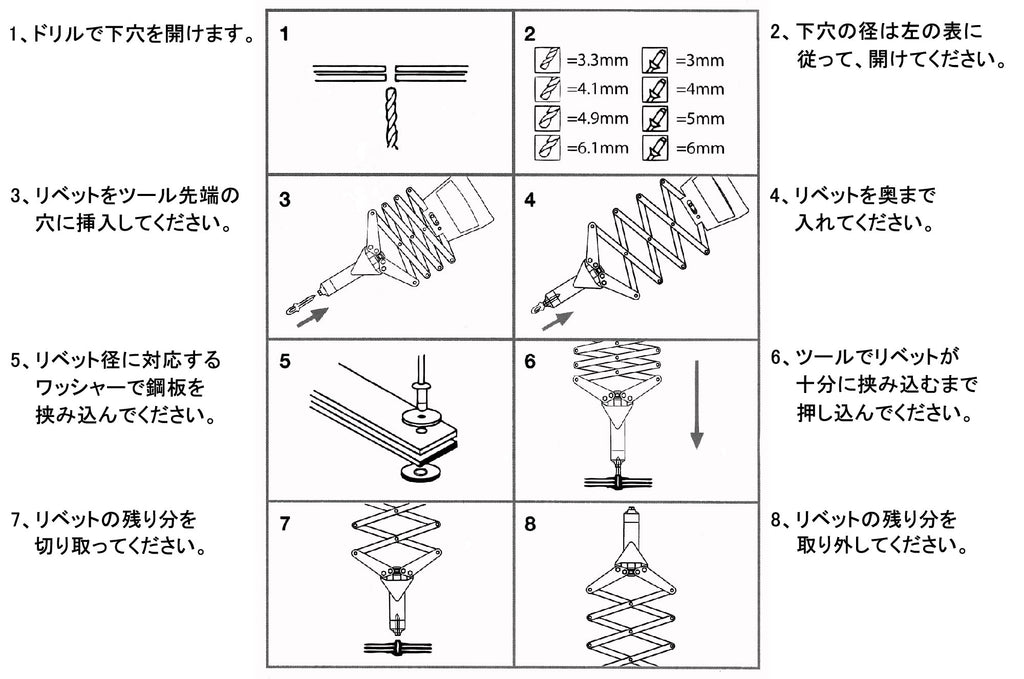 1、ドリルで下穴を開けます。

1

2

=3.3mm =3mm
=4.1mm =4mm
=4.9mm =5mm
=6.1mm =6mm

2、下穴の径は左の表に従って、開けてください。

3、リベットをツール先端の穴に挿入してください。

3

4

4、リベットを奥まで入れてください。

5、リベット径に対応するワッシャーで鋼板を挟み込んでください。

5

6

6、ツールでリベットが十分に挟み込むまで押し込んでください。

7、リベットの残り分を切り取ってください。

7

8

8、リベットの残り分を取り外してください。