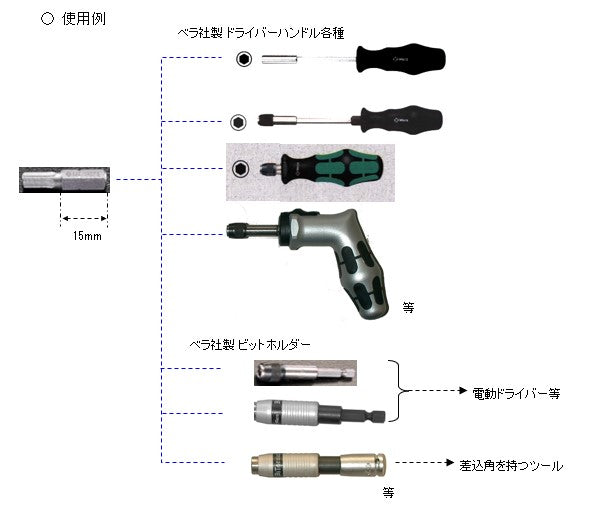 ○ 使用例

ベラ社製 ドライバーハンドル各種

15mm

等

ベラ社製 ビットホルダー

電動ドライバー等

差込角を持つツール

等