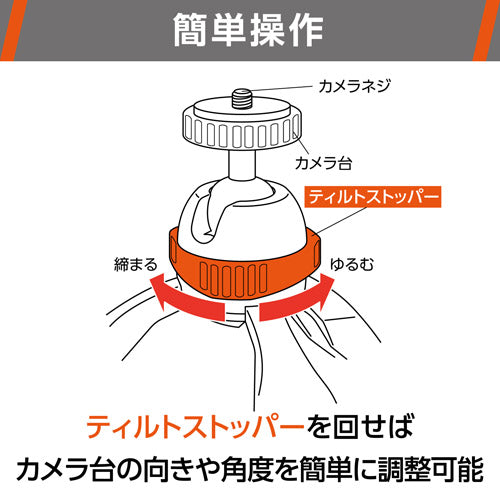 簡単操作

カメラネジ

カメラ台

ティルトストッパー

締まる

ゆるむ

ティルトストッパーを回せば

カメラ台の向きや角度を簡単に調整可能