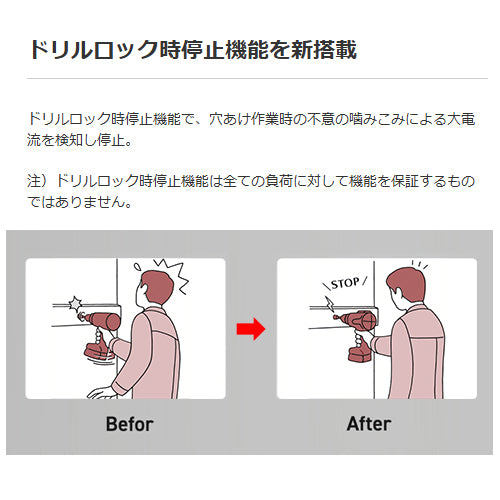 ドリルロック時停止機能を新搭載

ドリルロック時停止機能で、穴あけ作業時の不意の噛みこみによる大電流を検知し停止。

注）ドリルロック時停止機能は全ての負荷に対して機能を保証するものではありません。

STOP

Befor

After