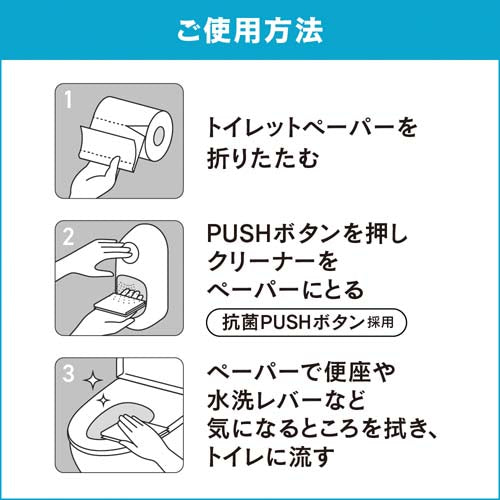 ご使用方法

1

トイレットペーパーを折りたたむ

2

PUSHボタンを押しクリーナーをペーパーにとる

抗菌PUSHボタン採用

3

ペーパーで便座や水洗レバーなど気になるところを拭き、トイレに流す