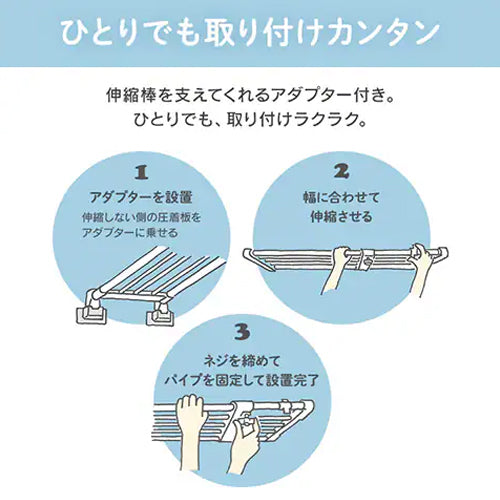 ひとりでも取り付けカンタン

伸縮棒を支えてくれるアダプター付き。
ひとりでも、取り付けラクラク。

1
アダプターを設置
伸縮しない側の圧着板をアダプターに乗せる

2
幅に合わせて伸縮させる

3
ネジを締めてパイプを固定して設置完了