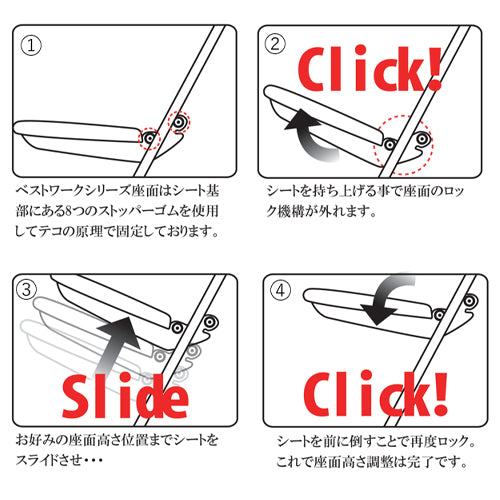 ①

ベストワークシリーズ座面はシート基部にある8つのストッパーゴムを使用してテコの原理で固定しております。

②

Click!

シートを持ち上げる事で座面のロック機構が外れます。

③

Slide

お好みの座面高さ位置までシートをスライドさせ・・・

④

Click!

シートを前に倒すことで再度ロック。これで座面高さ調整は完了です。